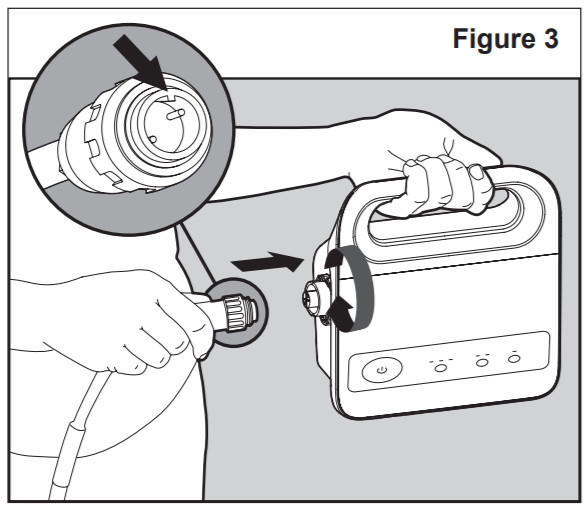 Figure 3