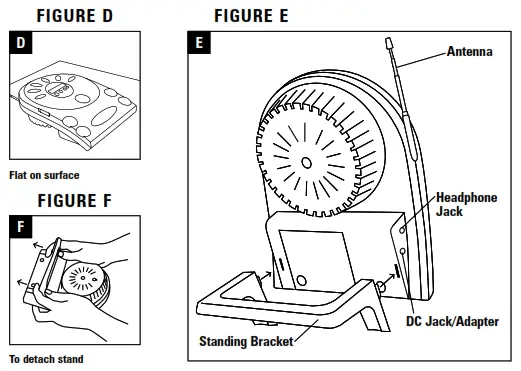 FIGURE D

D

Flat on surface

FIGURE F

F

To detach stand

FIGURE E

E

Antenna

Headphone Jack

DC Jack/Adapter

Standing Bracket