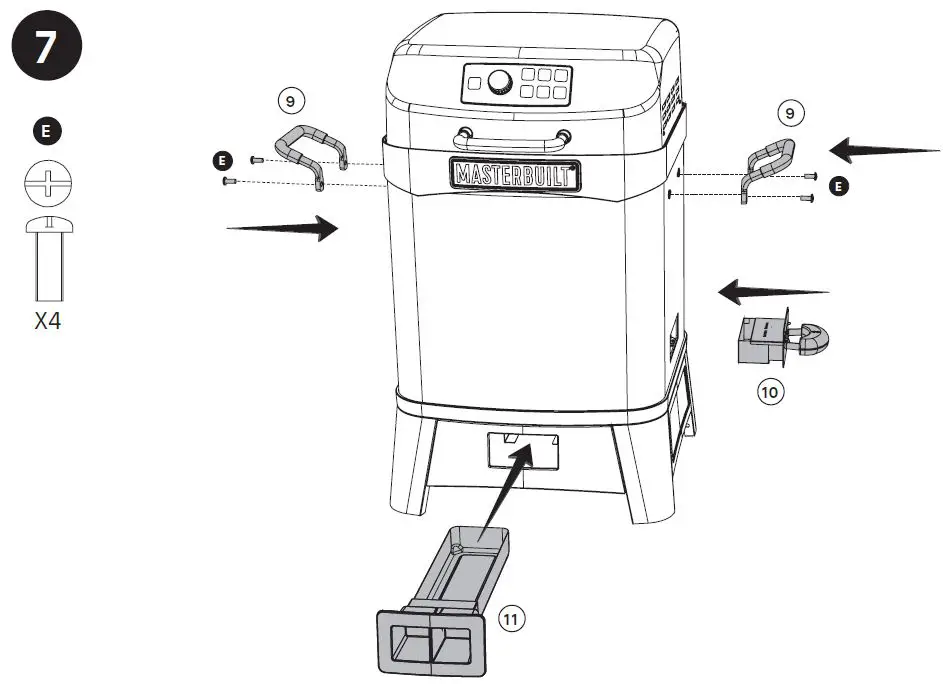 7

E

X4

9

E

MASTERBUILT

9

E

10

11