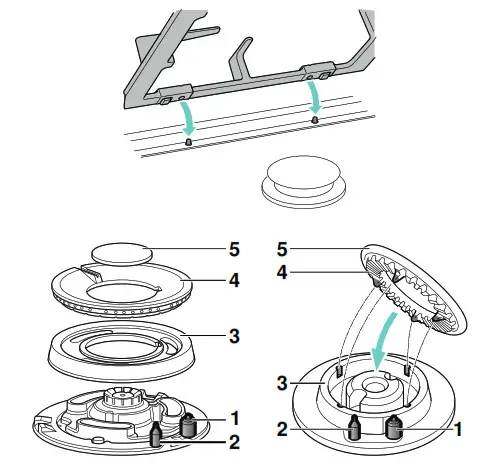 5
4
3
1
2
5
4
3
2
1