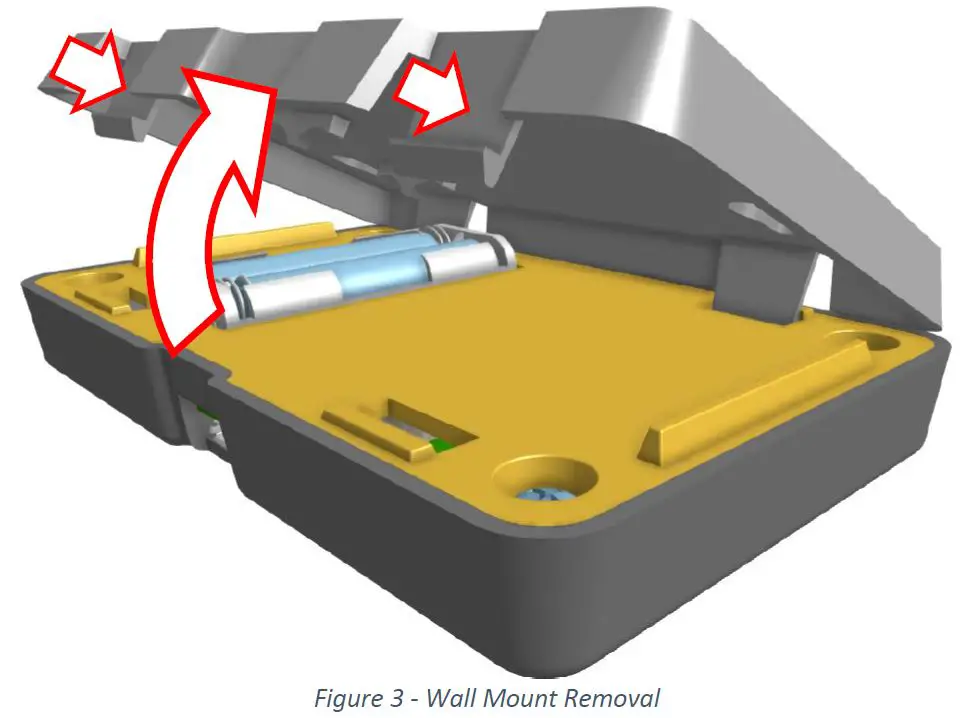 Figure 3 - Wall Mount Removal