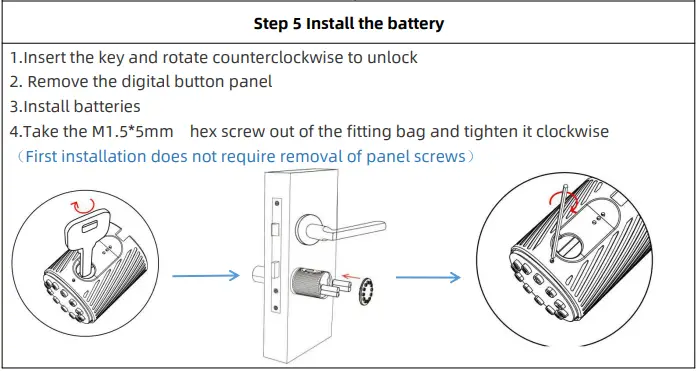 Step 5 Install the battery

1.Insert the key and rotate counterclockwise to unlock
2. Remove the digital button panel
3.Install batteries
4.Take the M1.5*5mm hex screw out of the fitting bag and tighten it clockwise
（First installation does not require removal of panel screws）