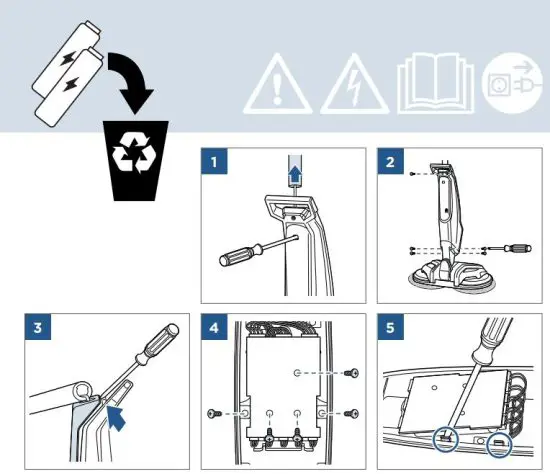 1

2

3

4

5