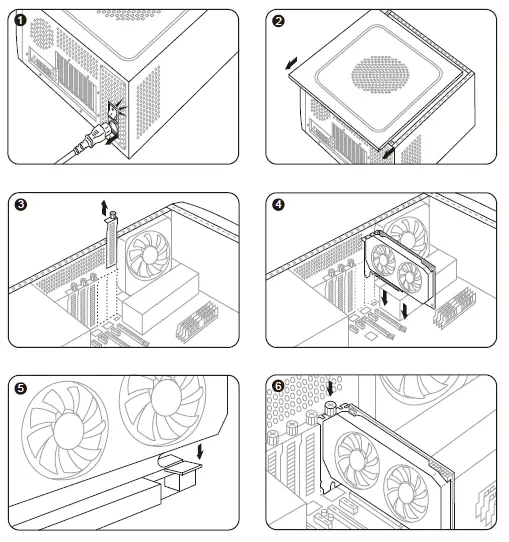 1

2

3

4

5

6