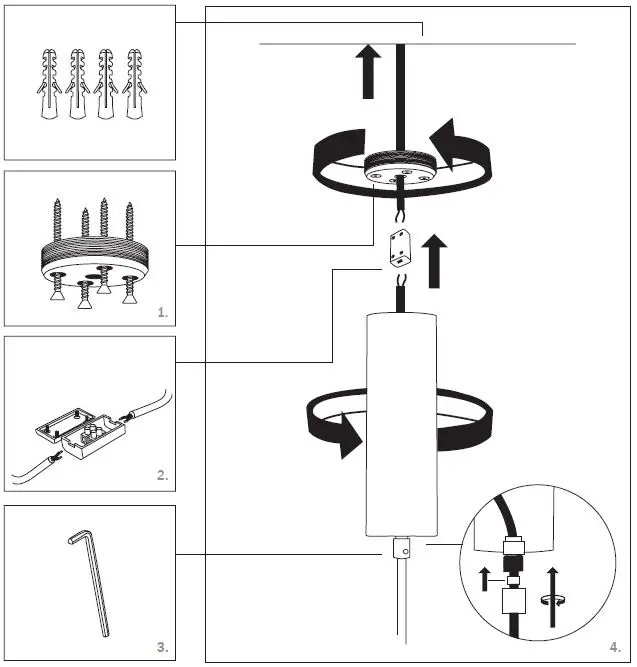 1.

2.

3.

4.