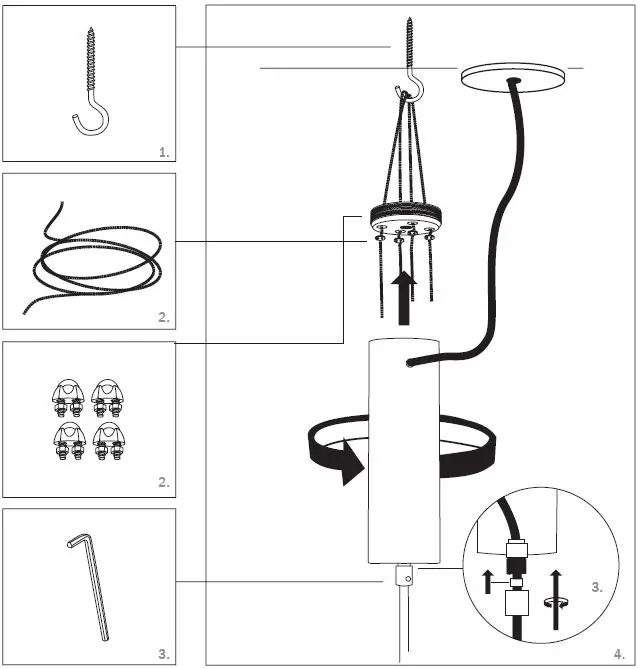 1.

2.

2.

3.

3.

4.