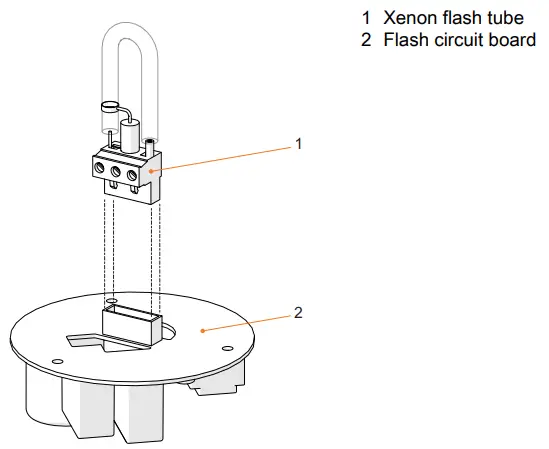 1 Xenon flash tube
2 Flash circuit board

1

2