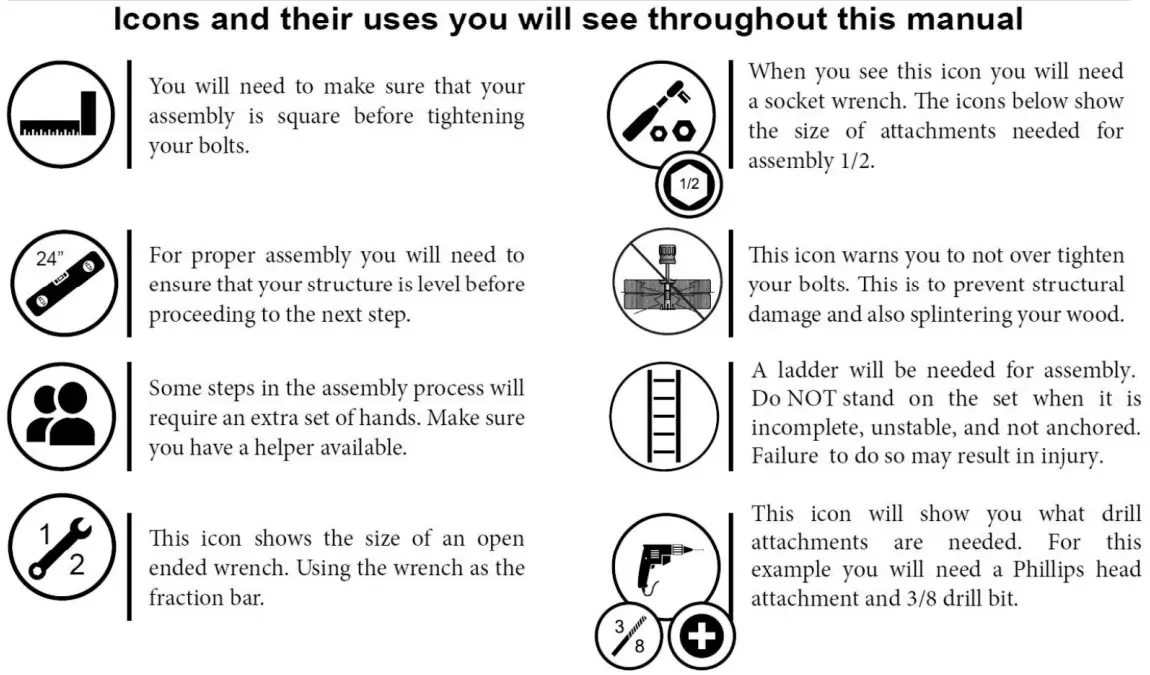 Icons and their uses you will see throughout this manual

You will need to make sure that your assembly is square before tightening your bolts.

24"

For proper assembly you will need to ensure that your structure is level before proceeding to the next step.

Some steps in the assembly process will require an extra set of hands. Make sure you have a helper available.

1
2

This icon shows the size of an open ended wrench. Using the wrench as the fraction bar.

When you see this icon you will need a socket wrench. The icons below show the size of attachments needed for assembly 1/2.

1/2

This icon warns you to not over tighten your bolts. This is to prevent structural damage and also splintering your wood.

A ladder will be needed for assembly. Do NOT stand on the set when it is incomplete, unstable, and not anchored. Failure to do so may result in injury.

This icon will show you what drill attachments are needed. For this example you will need a Phillips head attachment and 3/8 drill bit.

3
8