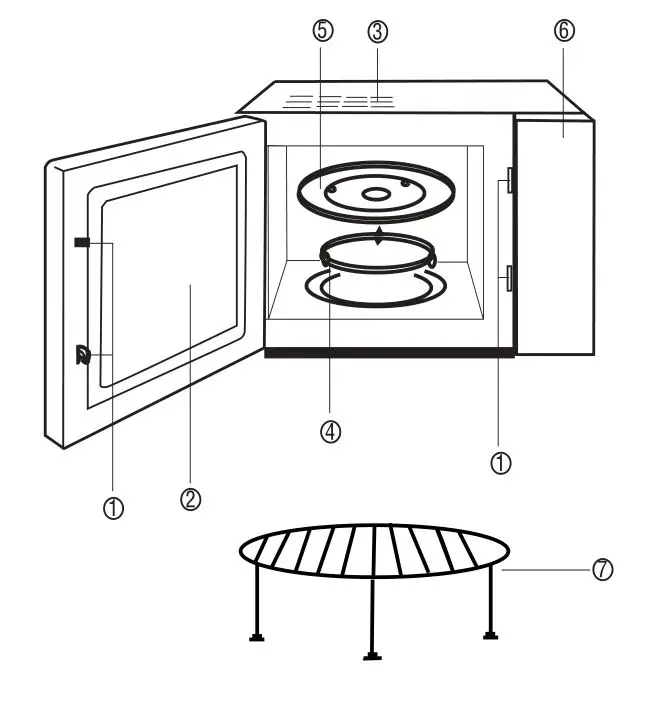 ⑤ ③ ⑥
④
①
① ②
⑦