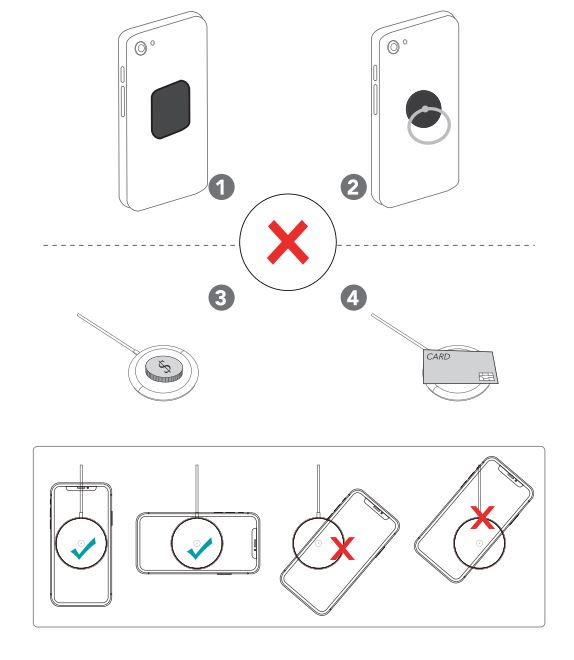 1
2
3
4
$
CARD