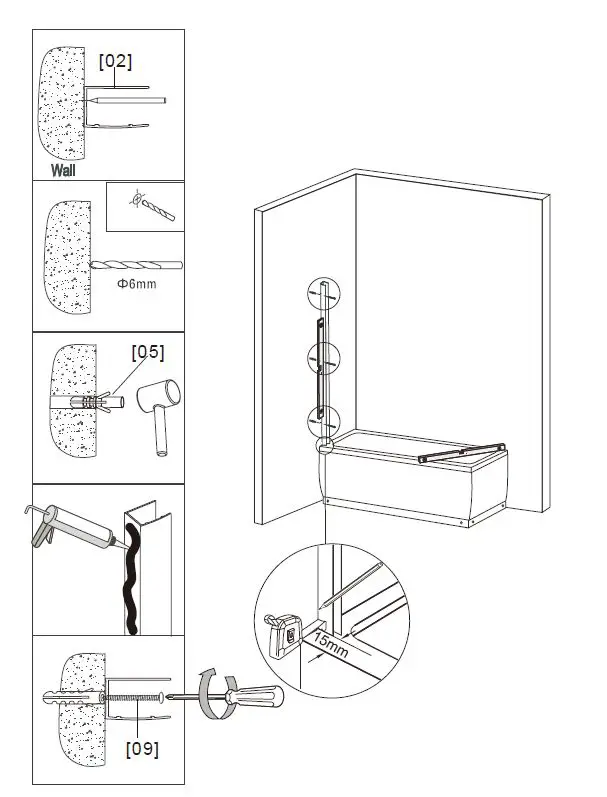 [02]

Wall

Φ6mm

[05]

[09]

15mm