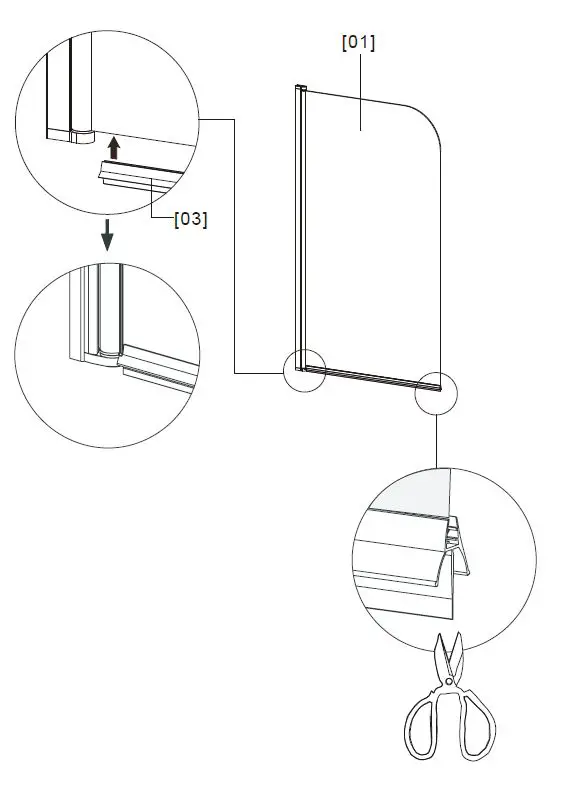 [01]

[03]