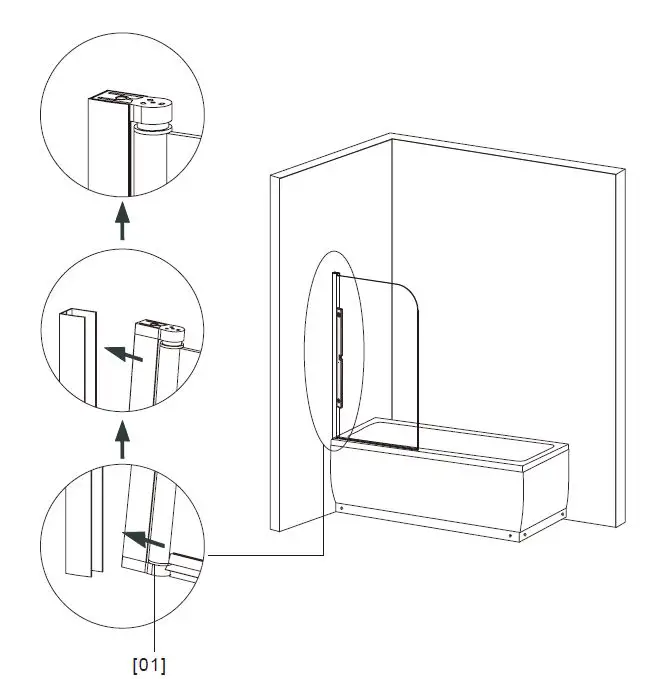 [01]