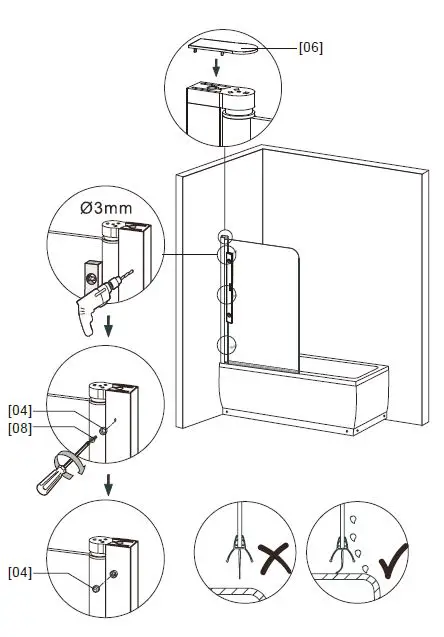 [06]

Ø3mm

[04]
[08]

[04]