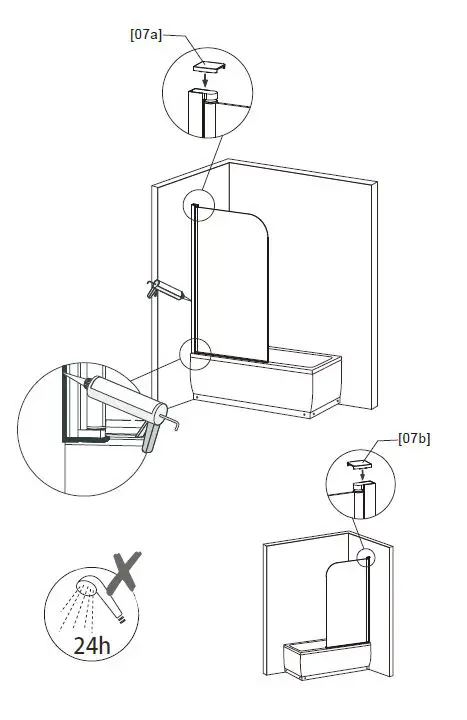 [07a]

[07b]

24h