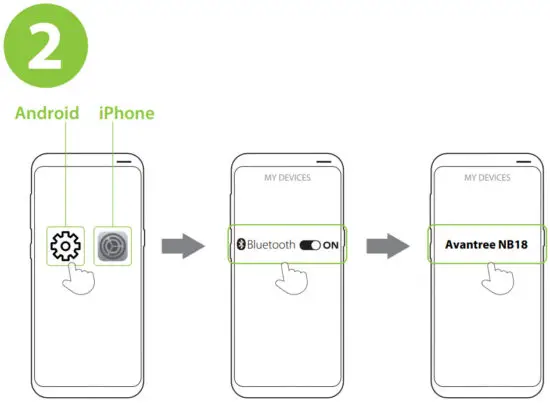 2

Android iPhone

MY DEVICES

Bluetooth ON

MY DEVICES

Avantree NB18