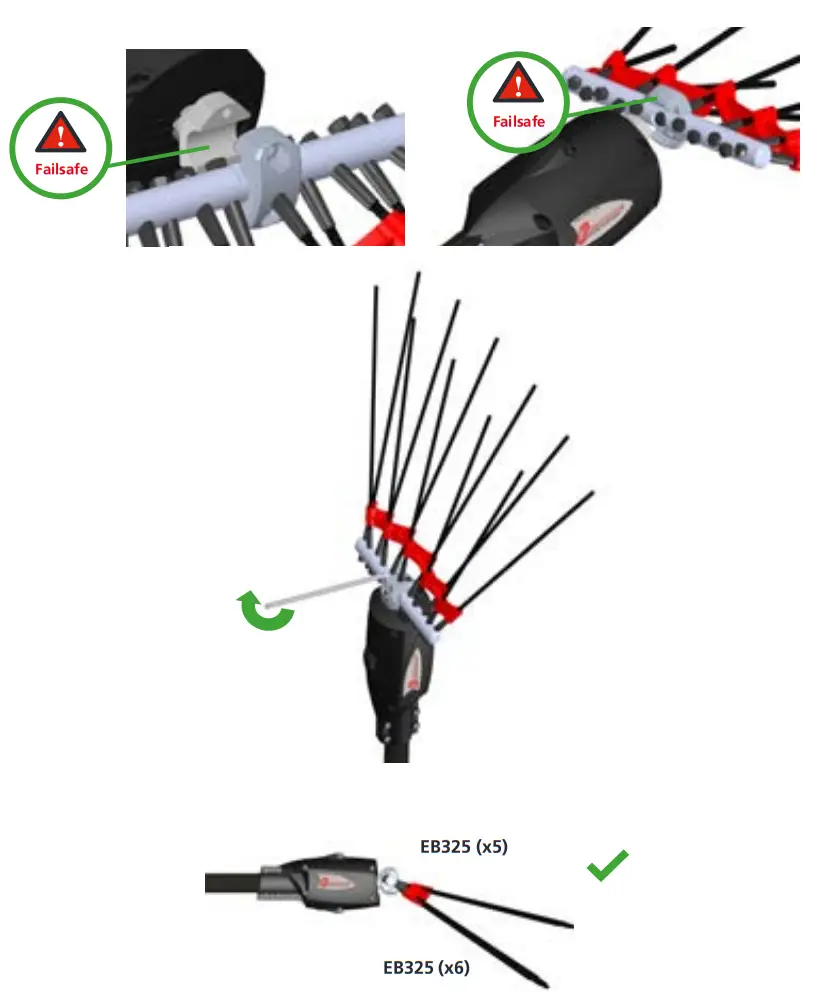 Failsafe

Failsafe

EB325 (x5)

EB325 (x6)