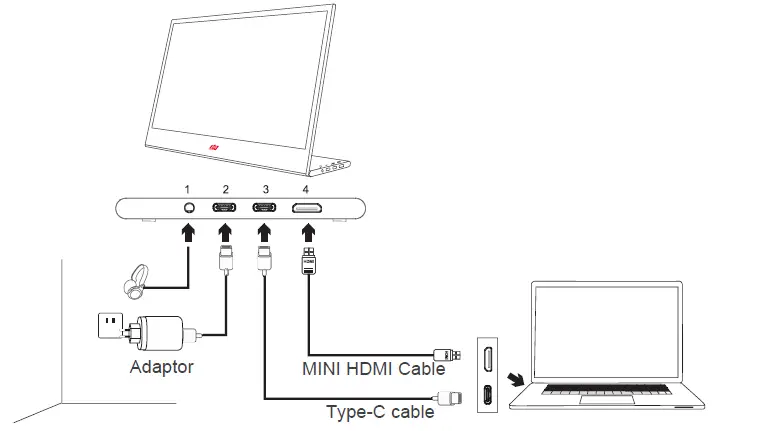 1
2
3
4

HDMI

Adaptor

MINI HDMI Cable

Type-C cable