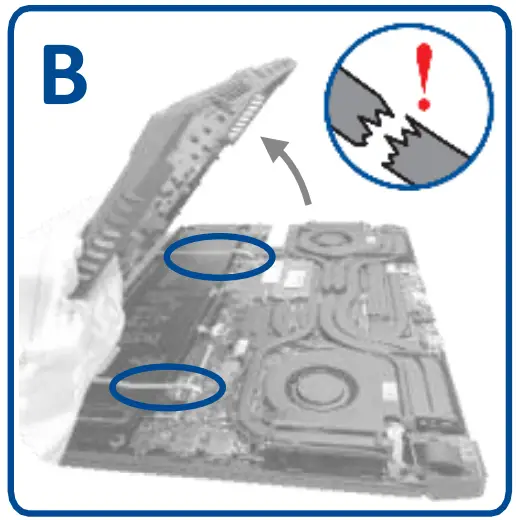 B

!