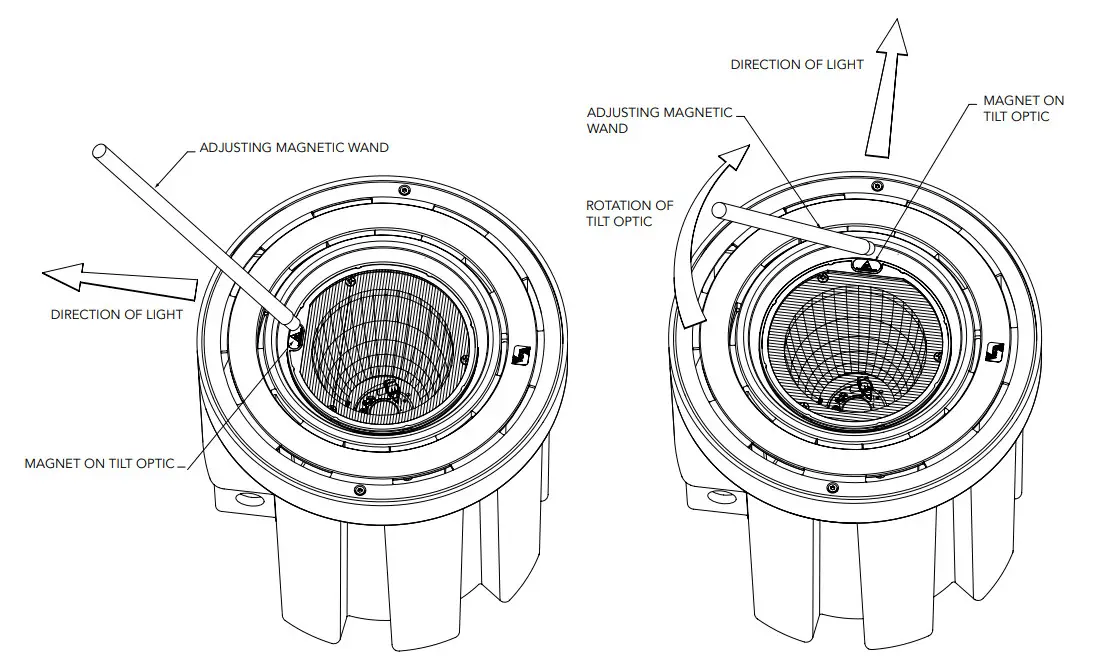 ADJUSTING MAGNETIC WAND

DIRECTION OF LIGHT

MAGNET ON TILT OPTIC

DIRECTION OF LIGHT

ADJUSTING MAGNETIC WAND

MAGNET ON TILT OPTIC

ROTATION OF TILT OPTIC