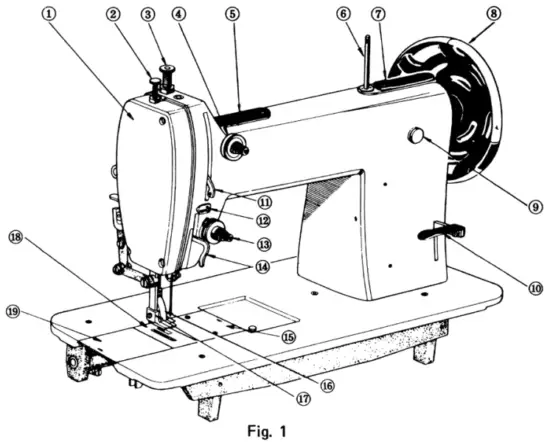 ①
②
③
④
⑤
⑥
⑦
⑧
⑨
⑩
⑪
⑫
⑬
⑭
⑮
⑯
⑰
⑱
⑲

Fig. 1