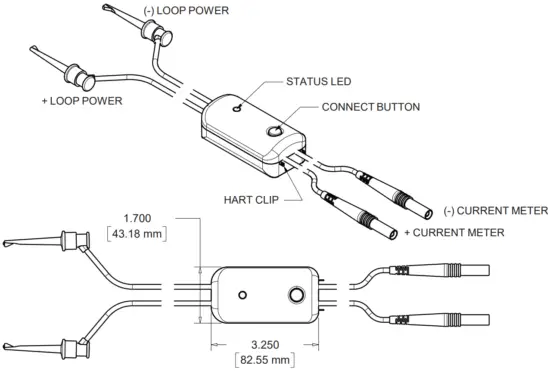 (-) LOOP POWER

+ LOOP POWER

STATUS LED

CONNECT BUTTON

HART CLIP

(-) CURRENT METER

+ CURRENT METER

1.700
[43.18 mm]

3.250
[82.55 mm]