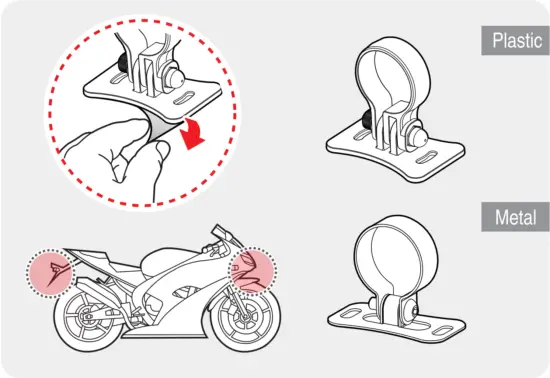 Plastic

Metal