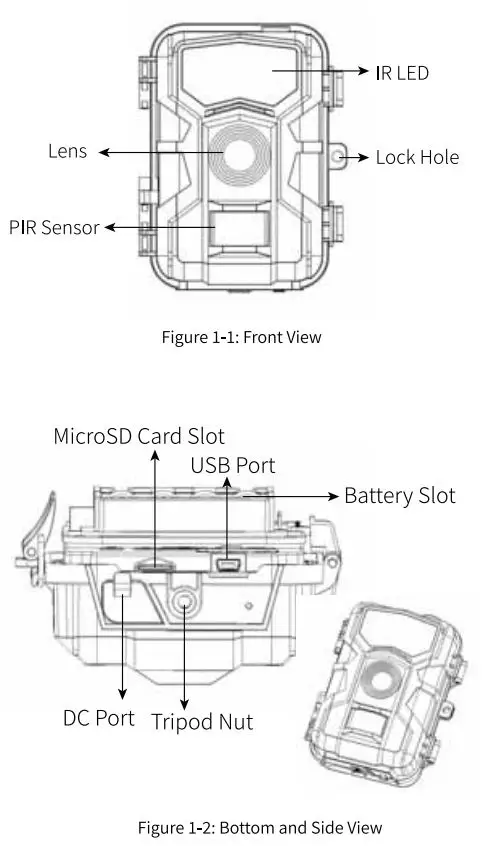 IR LED

Lens

Lock Hole

PIR Sensor

Figure 1-1: Front View

MicroSD Card Slot

USB Port

Battery Slot

DC Port

Tripod Nut

Figure 1-2: Bottom and Side View