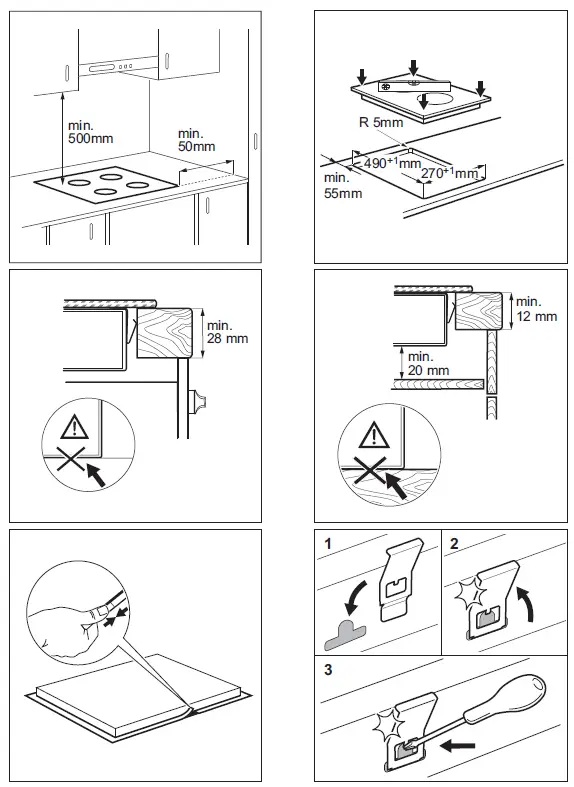 min.
500mm

min.
50mm

R 5mm

$490^{+1}$mm

$270^{+1}$mm

min.
55mm

min.
28 mm

min.
12 mm

min.
20 mm

1

2

3