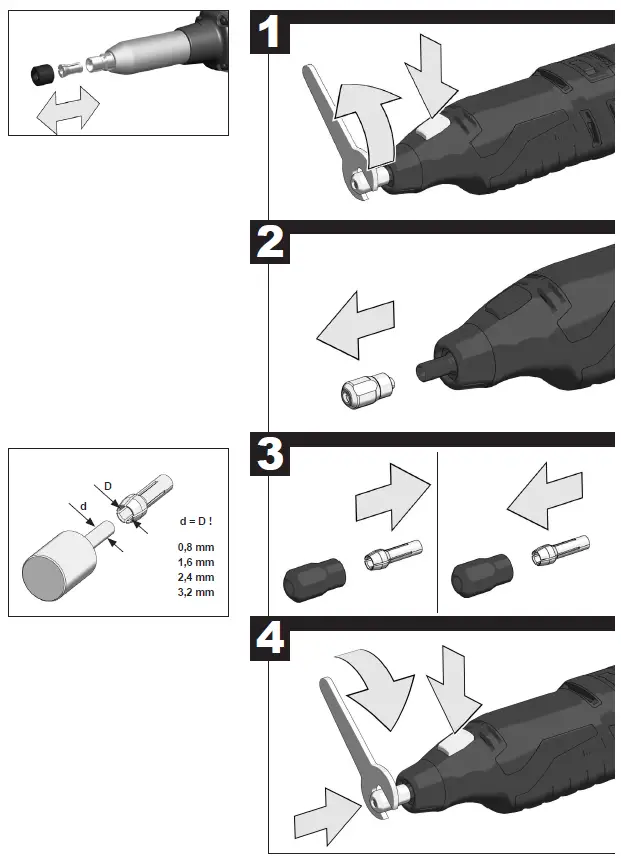 1

2

D

d

d = D !

0,8 mm
1,6 mm
2,4 mm
3,2 mm

3

4