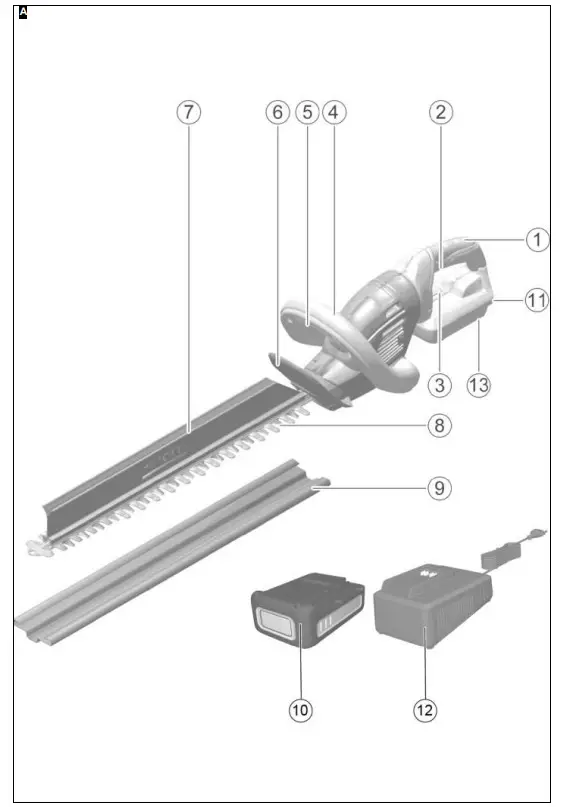 A

7
6
5
4
2
1
11
3
13
8
9
10
12