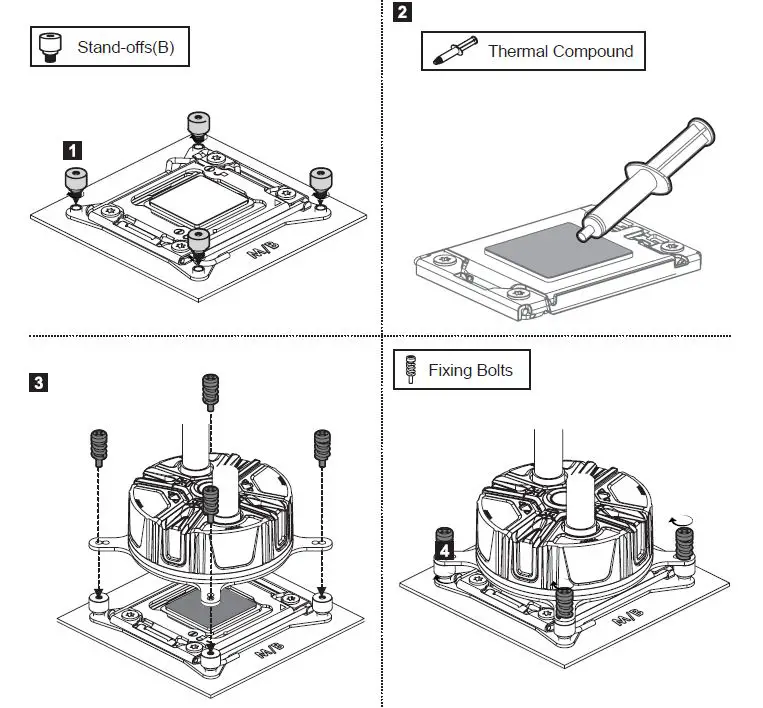 Stand-offs(B)

1

M/B

2

Thermal Compound

3

M/B

Fixing Bolts

4

M/B