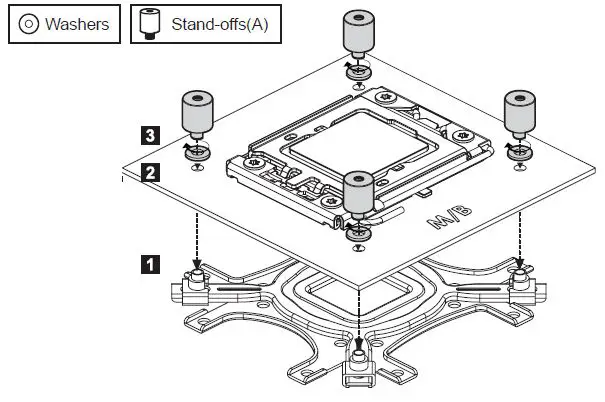 Washers
Stand-offs(A)
3
2
M/B
1