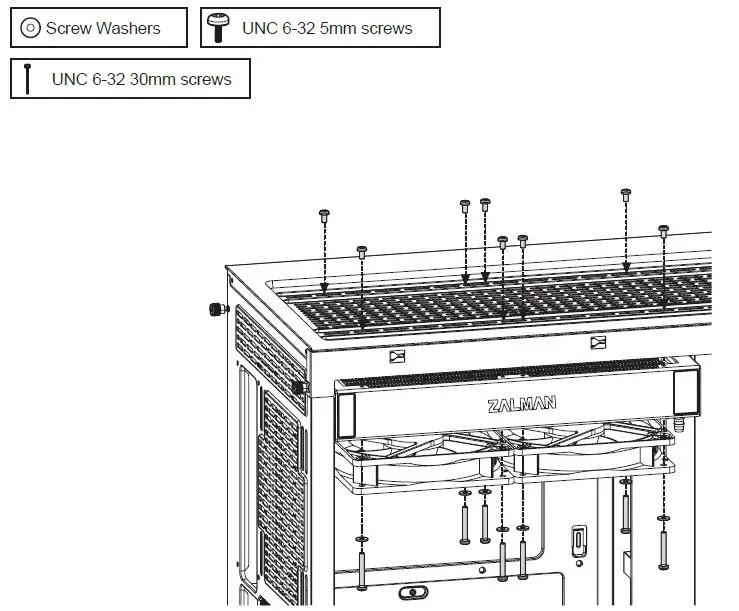 Screw Washers

UNC 6-32 5mm screws

UNC 6-32 30mm screws

ZALMAN