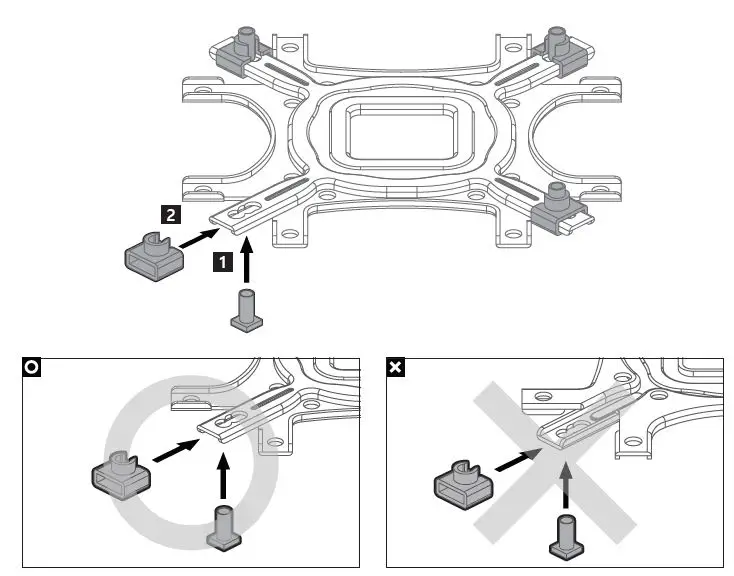 2
1
O
×