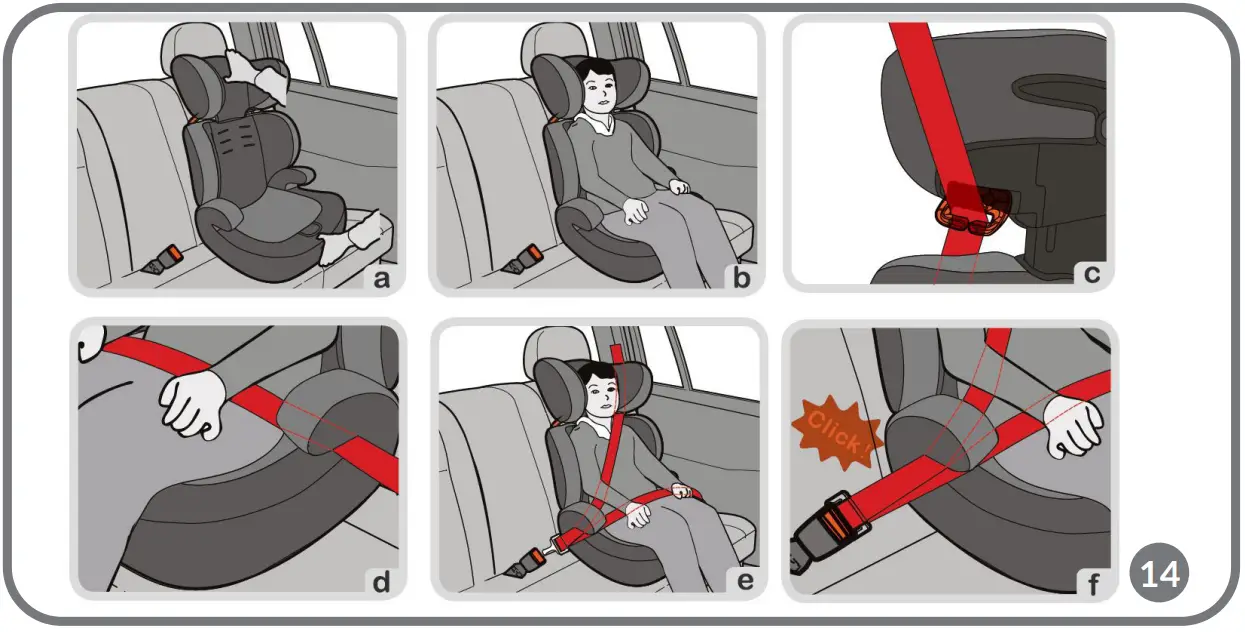 a

b

c

d

e

Click!

f

14