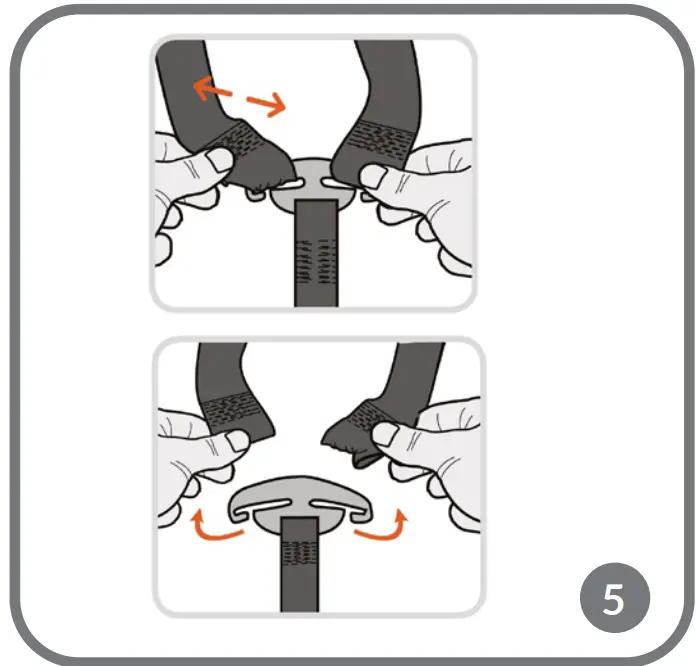 5