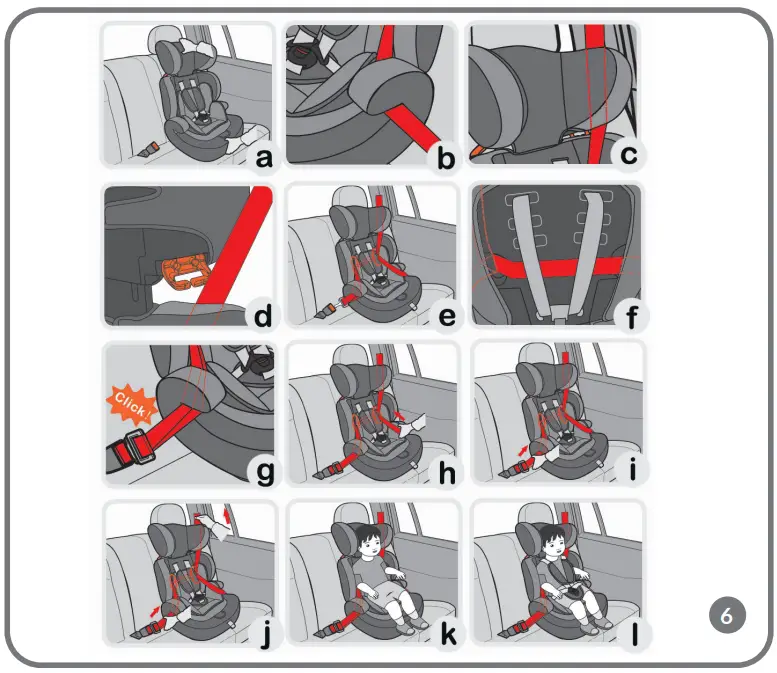 a
b
c
d
e
f
Click!
g
h
i
j
k
l
6