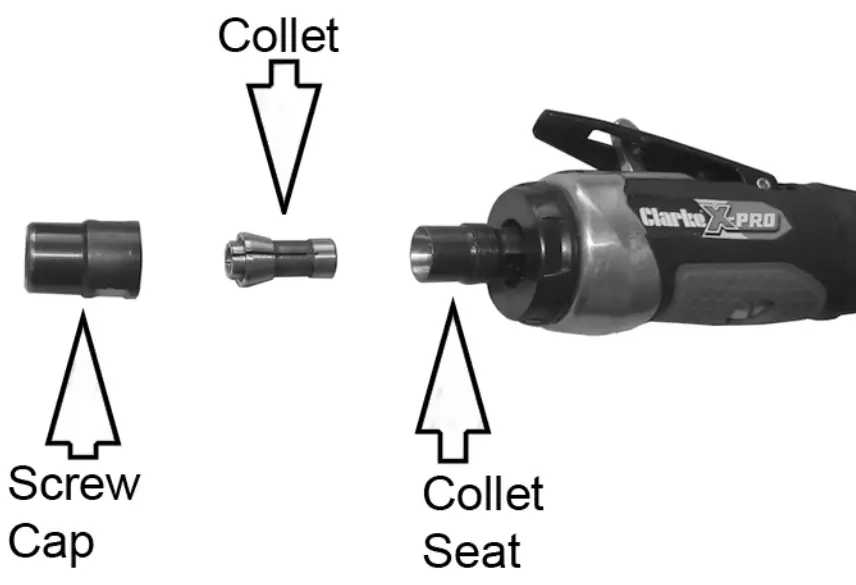 Collet

Clarke X-PRO

Screw Cap

Collet Seat