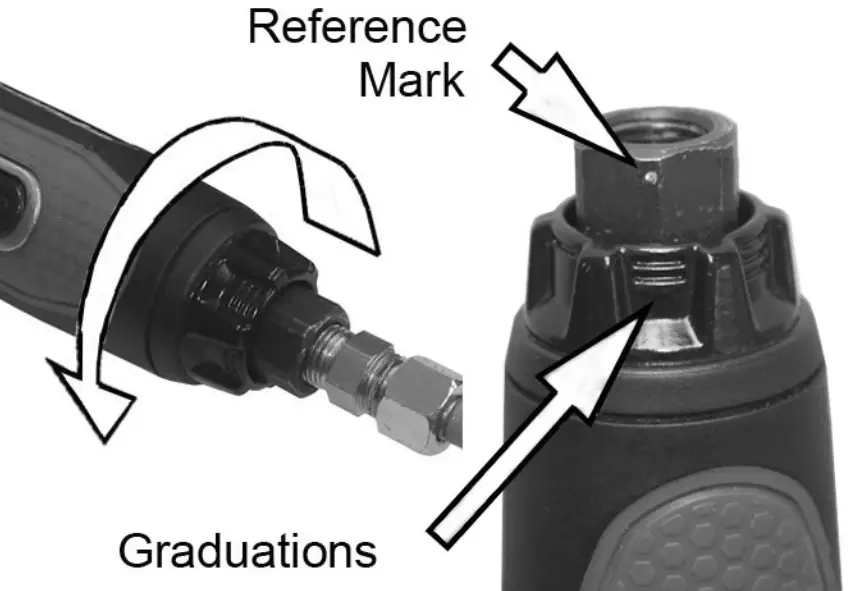 Reference Mark

Graduations