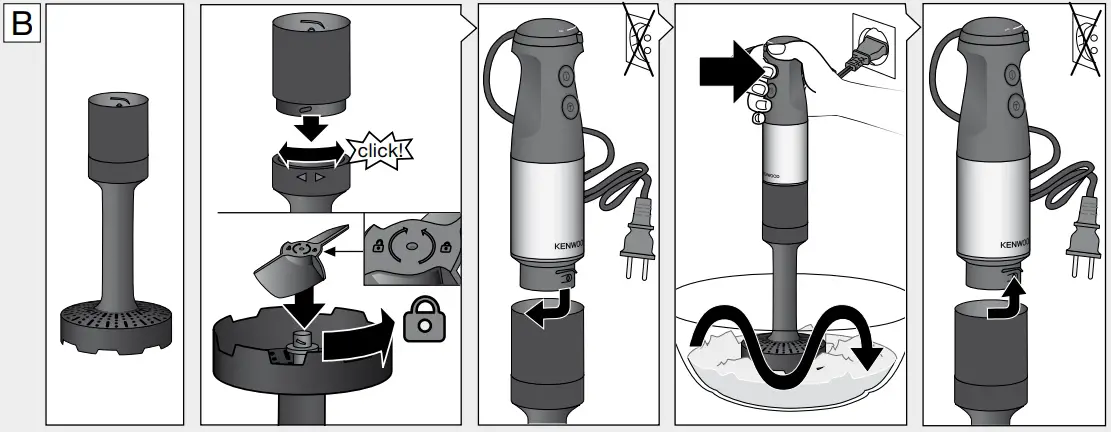 B

click!

KENWOOD

KENWOOD

KENWOOD