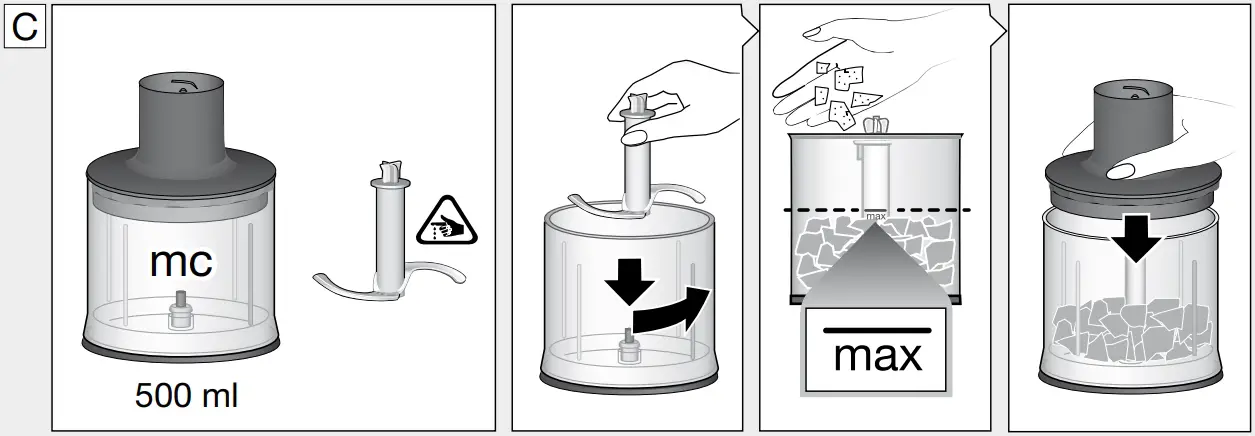 C

mc

500 ml

max

max