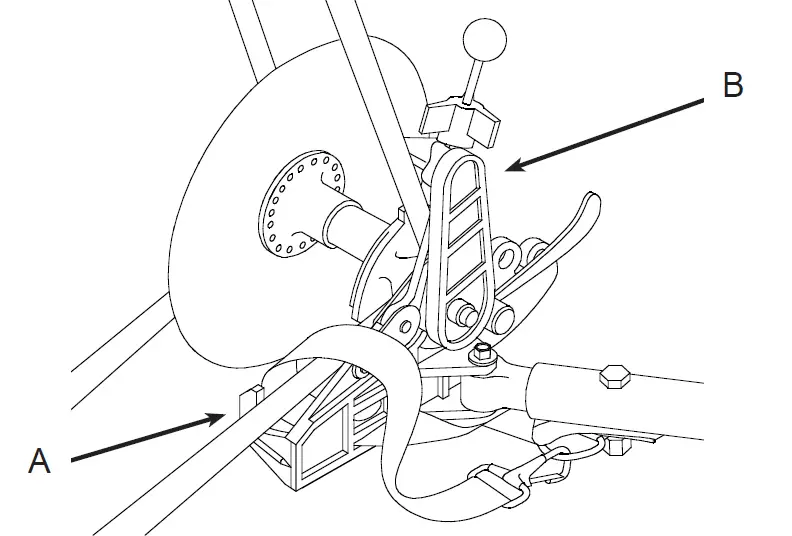 B

A