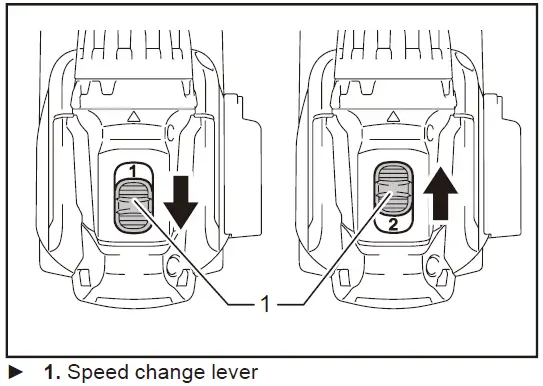 1

2

1

► 1. Speed change lever