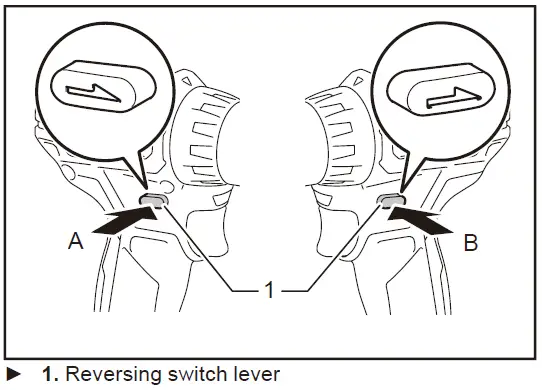 A

B

1

► 1. Reversing switch lever