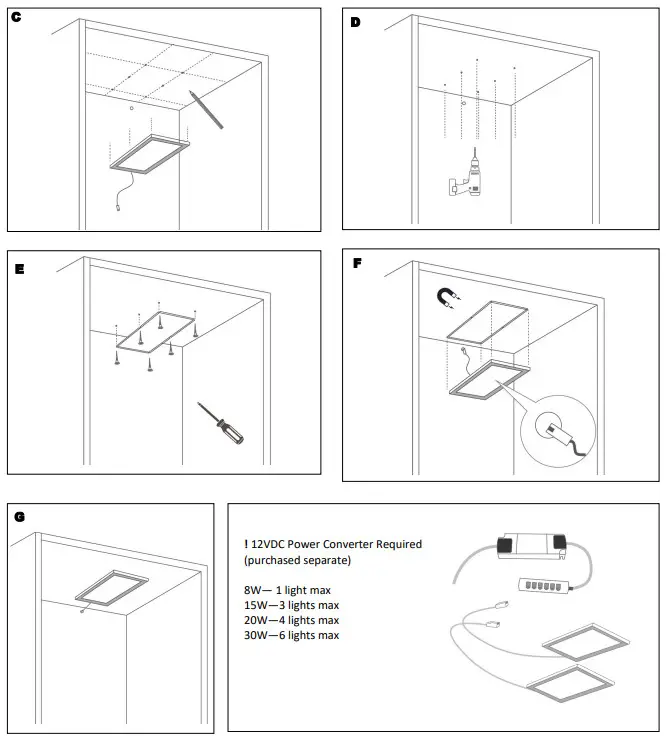 C

D

E

F

G

! 12VDC Power Converter Required (purchased separate)

8W— 1 light max
15W—3 lights max
20W—4 lights max
30W—6 lights max