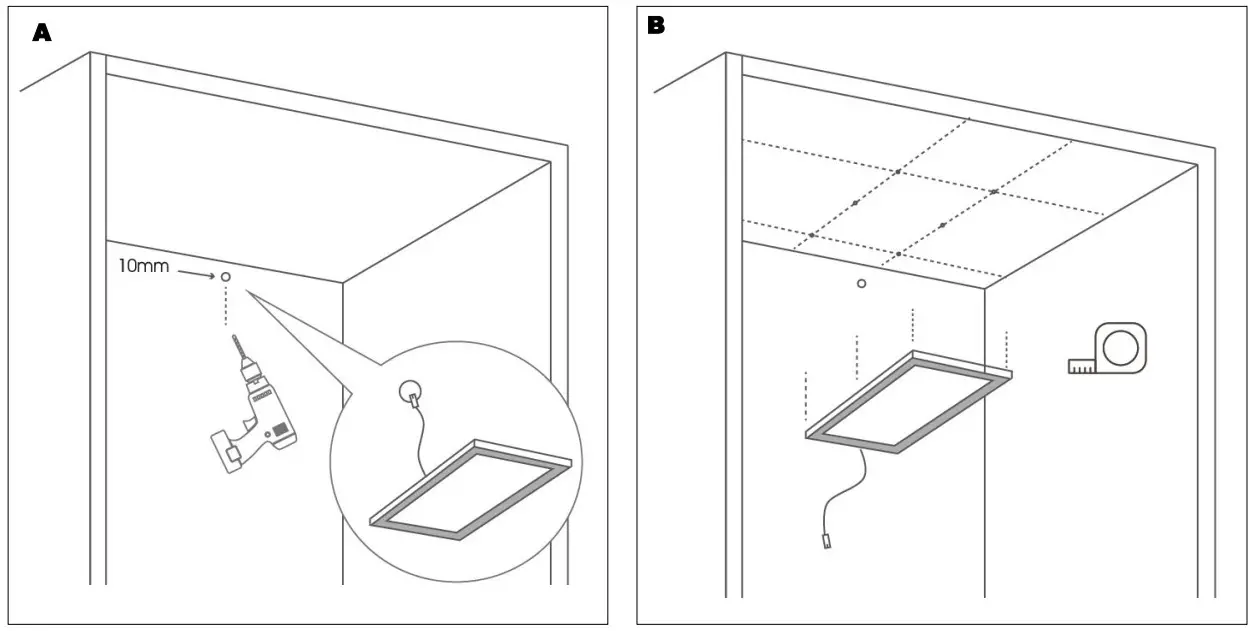 A

10mm

B