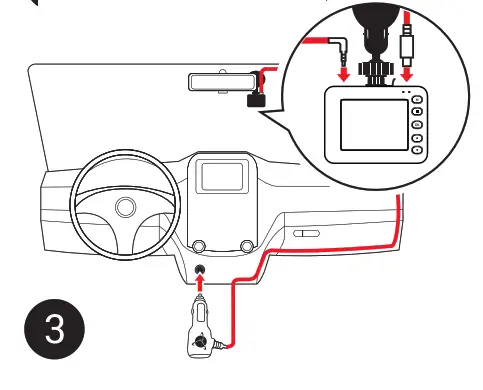 3