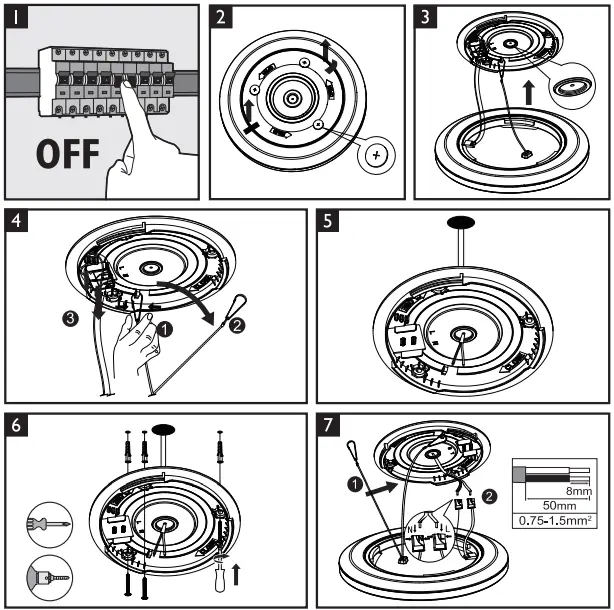 1

OFF

2

3

4

3

1

2

5

6

7

1

2

N

L

8mm

50mm

0.75-1.5mm$^2$