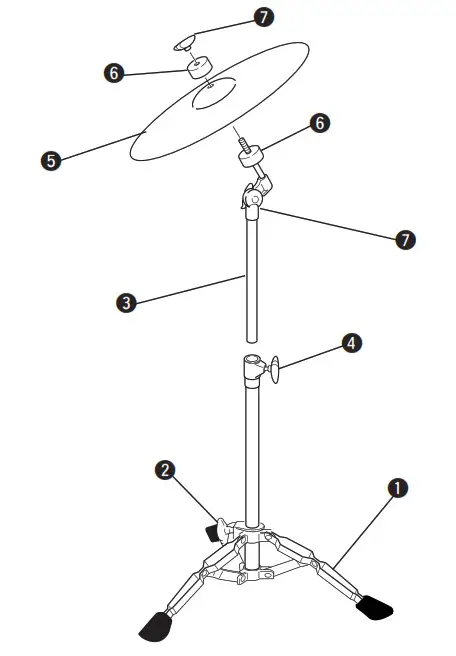 7
6
5
6
7
3
4
2
1